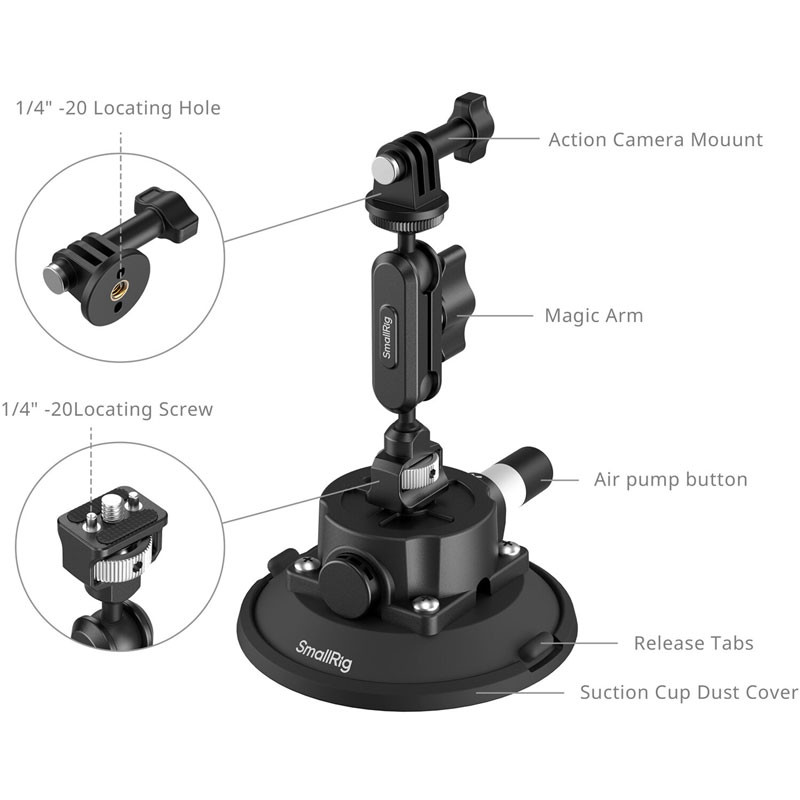 1/4" -20 Locating Hole

Action Camera Mouunt

Magic Arm

SmallRig

1/4" -20Locating Screw

Air pump button

Release Tabs

SmallRig

Suction Cup Dust Cover