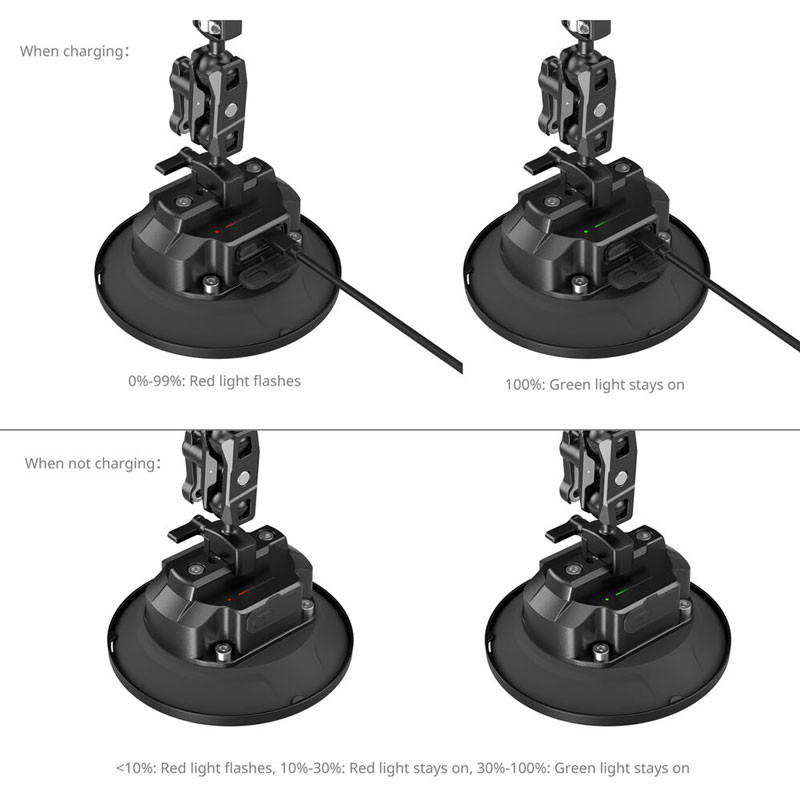 When charging:

0%-99%: Red light flashes

100%: Green light stays on

When not charging:

<10%: Red light flashes, 10%-30%: Red light stays on, 30%-100%: Green light stays on