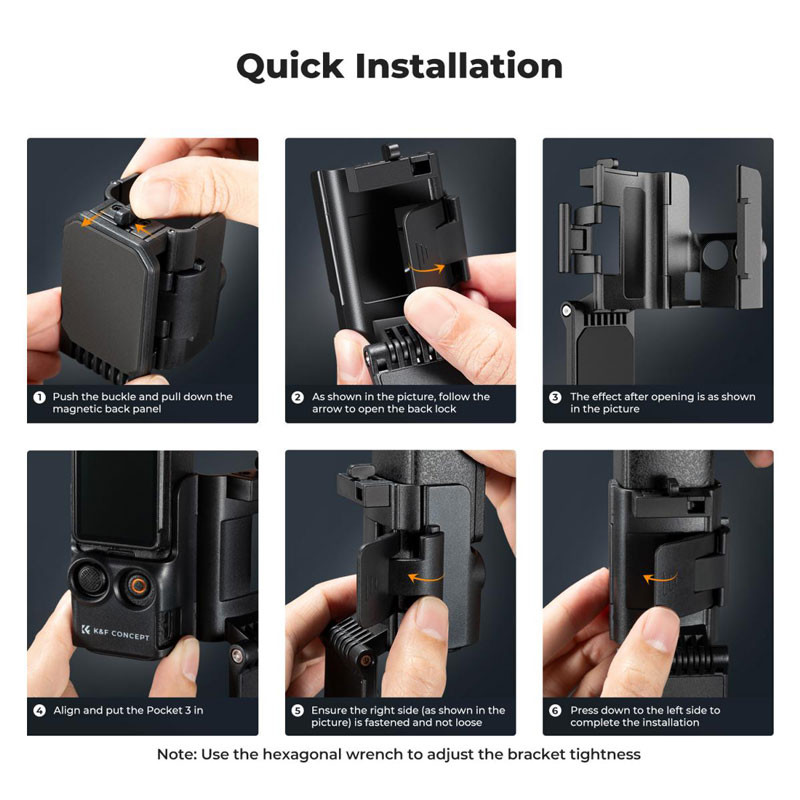 Quick Installation

1 Push the buckle and pull down the magnetic back panel

2 As shown in the picture, follow the arrow to open the back lock

3 The effect after opening is as shown in the picture

K&F CONCEPT

4 Align and put the Pocket 3 in

5 Ensure the right side (as shown in the picture) is fastened and not loose

6 Press down to the left side to complete the installation

Note: Use the hexagonal wrench to adjust the bracket tightness