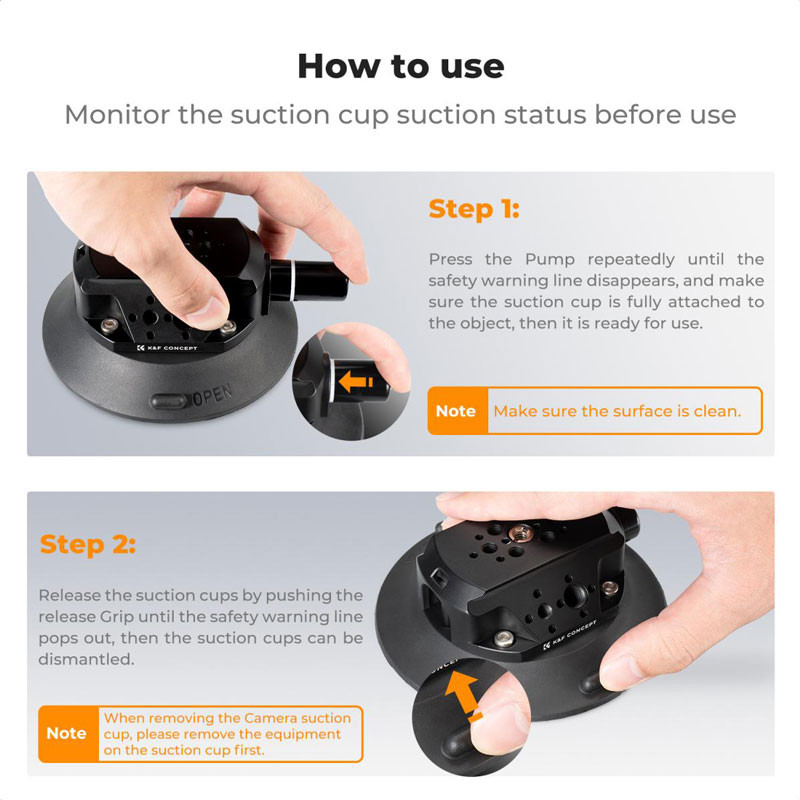 How to use

Monitor the suction cup suction status before use

K&F CONCEPT

OPEN

Step 1:

Press the Pump repeatedly until the safety warning line disappears, and make sure the suction cup is fully attached to the object, then it is ready for use.

Note Make sure the surface is clean.

Step 2:

Release the suction cups by pushing the release Grip until the safety warning line pops out, then the suction cups can be dismantled.

Note When removing the Camera suction cup, please remove the equipment on the suction cup first.

K&F CONCEPT